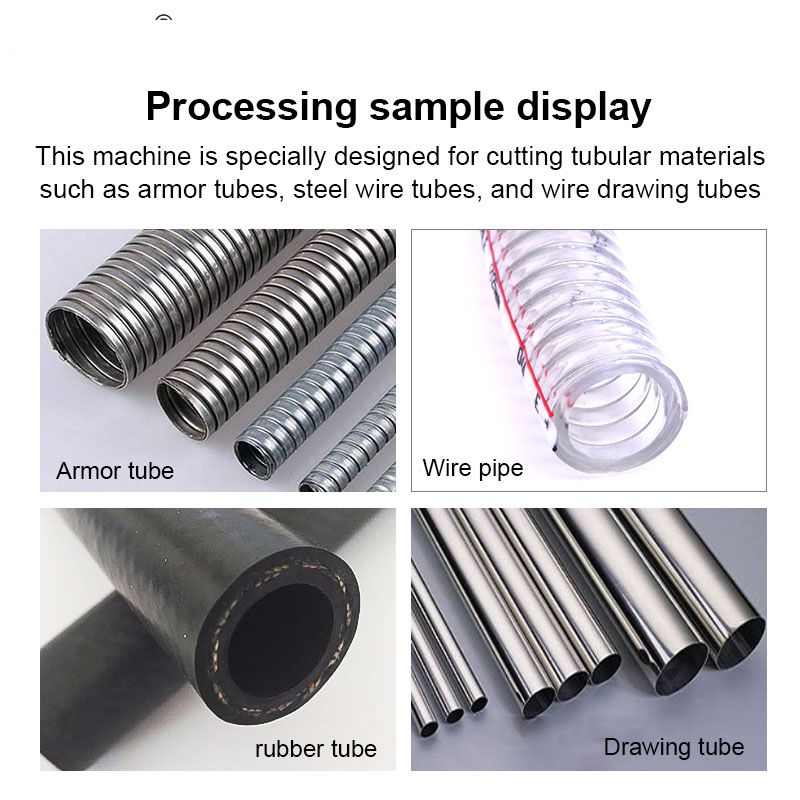 Processing sample display

This machine is specially designed for cutting tubular materials such as armor tubes, steel wire tubes, and wire drawing tubes

Armor tube

Wire pipe

rubber tube

Drawing tube