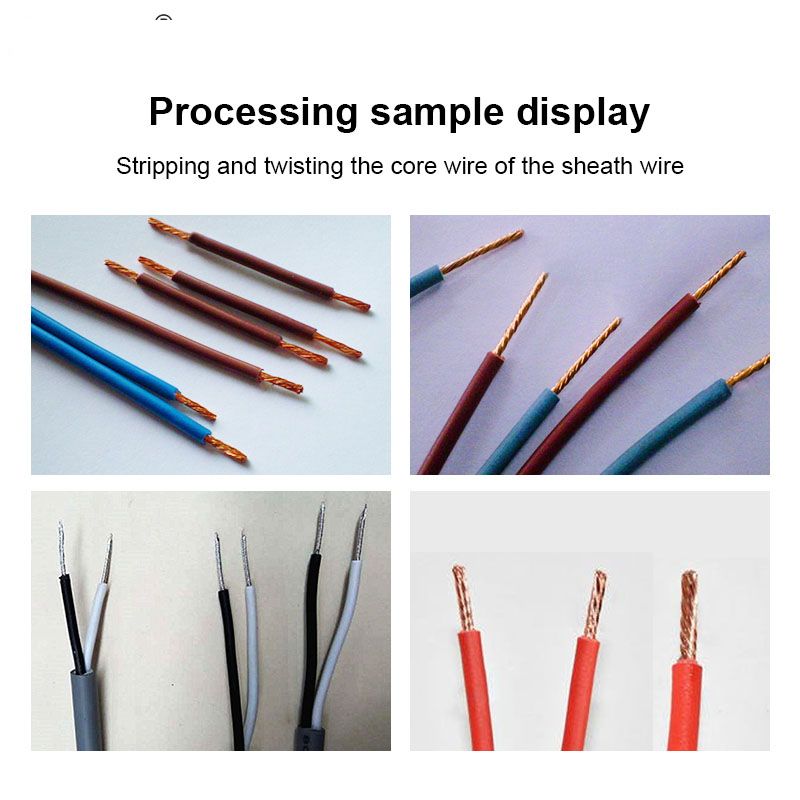 Processing sample display

Stripping and twisting the core wire of the sheath wire