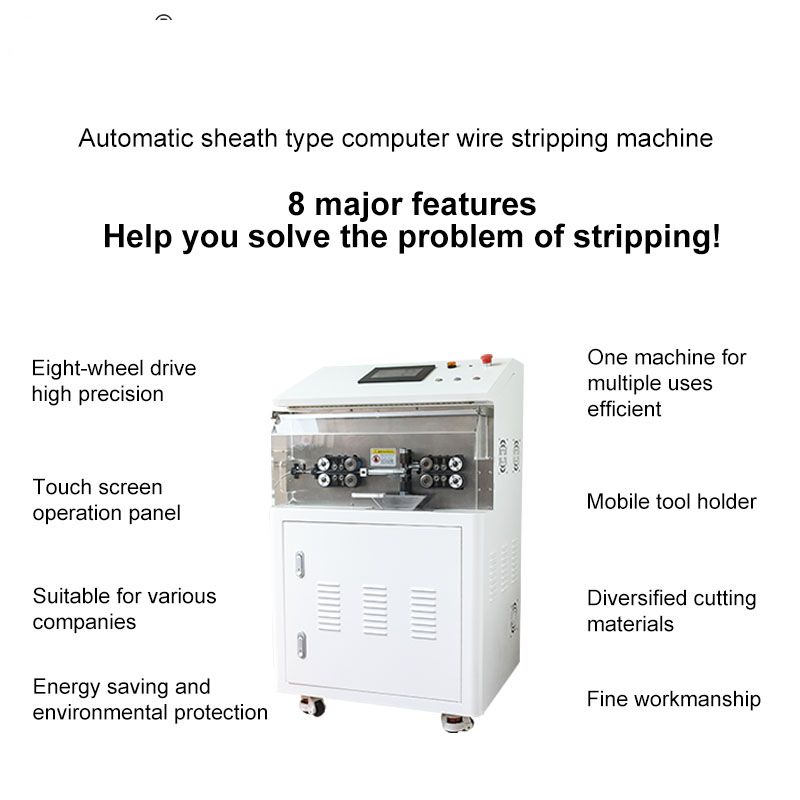 Automatic sheath type computer wire stripping machine

8 major features
Help you solve the problem of stripping!

Eight-wheel drive high precision

Touch screen operation panel

Suitable for various companies

Energy saving and environmental protection

One machine for multiple uses efficient

Mobile tool holder

Diversified cutting materials

Fine workmanship